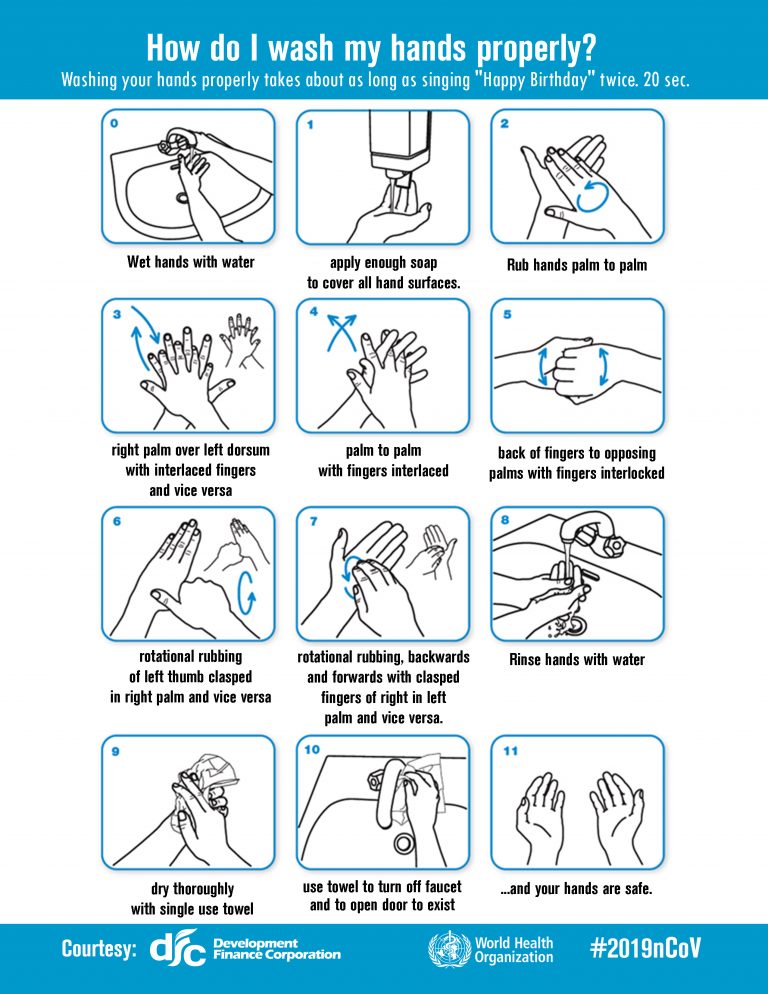 How do I wash my hands properly?
Washing your hands properly takes about as long as singing "Happy Birthday" twice. 20 sec.

0
Wet hands with water

1
apply enough soap to cover all hand surfaces.

2
Rub hands palm to palm

3
right palm over left dorsum with interlaced fingers and vice versa

4
palm to palm with fingers interlaced

5
back of fingers to opposing palms with fingers interlocked

6
rotational rubbing of left thumb clasped in right palm and vice versa

7
rotational rubbing, backwards and forwards with clasped fingers of right in left palm and vice versa.

8
Rinse hands with water

9
dry thoroughly with single use towel

10
use towel to turn off faucet and to open door to exist

11
...and your hands are safe.

Courtesy: dfc Development Finance Corporation World Health Organization #2019nCoV