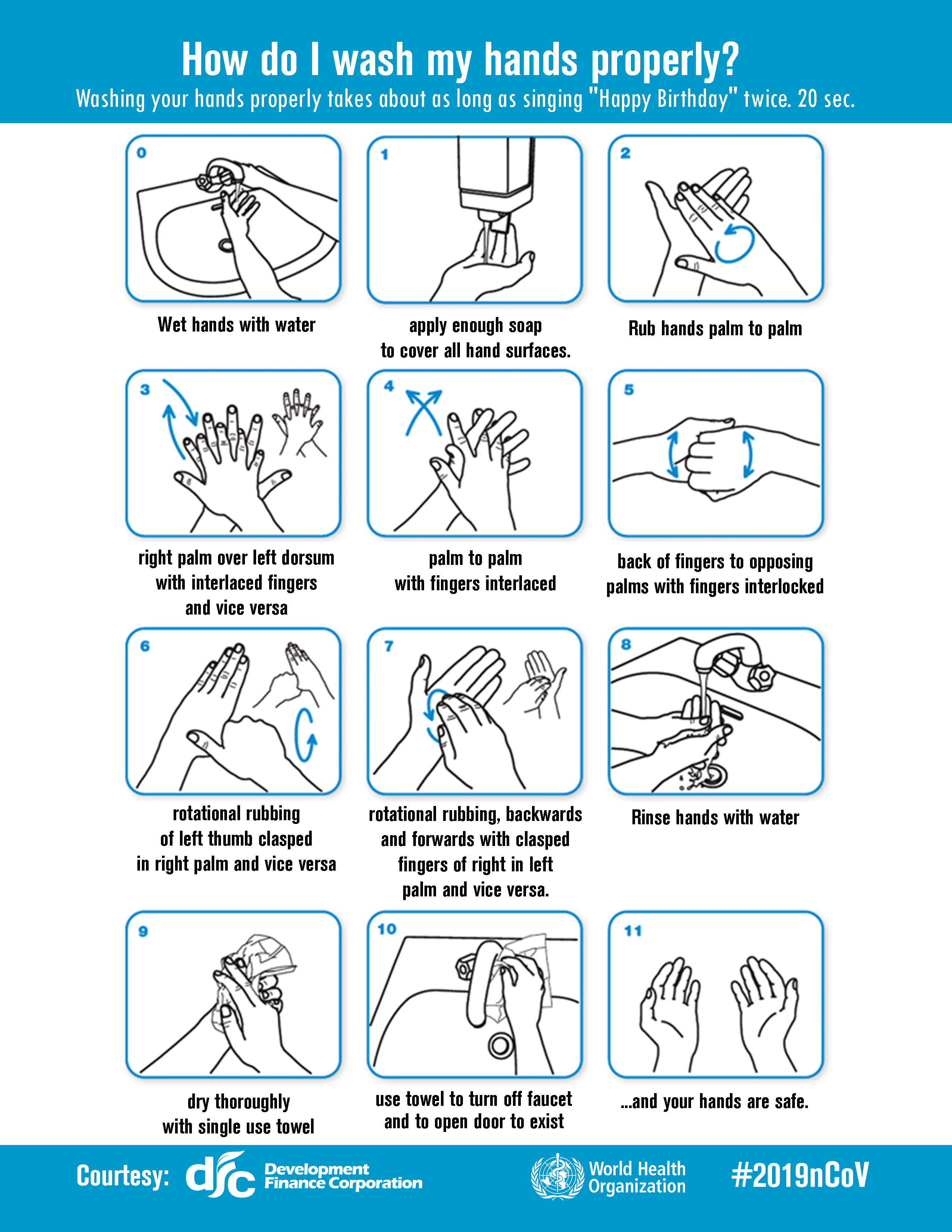 How do I wash my hands properly?

Washing your hands properly takes about as long as singing "Happy Birthday" twice. 20 sec.

0

Wet hands with water

1

apply enough soap to cover all hand surfaces.

2

Rub hands palm to palm

3

right palm over left dorsum with interlaced fingers and vice versa

4

palm to palm with fingers interlaced

5

back of fingers to opposing palms with fingers interlocked

6

rotational rubbing of left thumb clasped in right palm and vice versa

7

rotational rubbing, backwards and forwards with clasped fingers of right in left palm and vice versa.

8

Rinse hands with water

9

dry thoroughly with single use towel

10

use towel to turn off faucet and to open door to exist

11

...and your hands are safe.

Courtesy: dfc Development Finance Corporation

World Health Organization

#2019nCoV